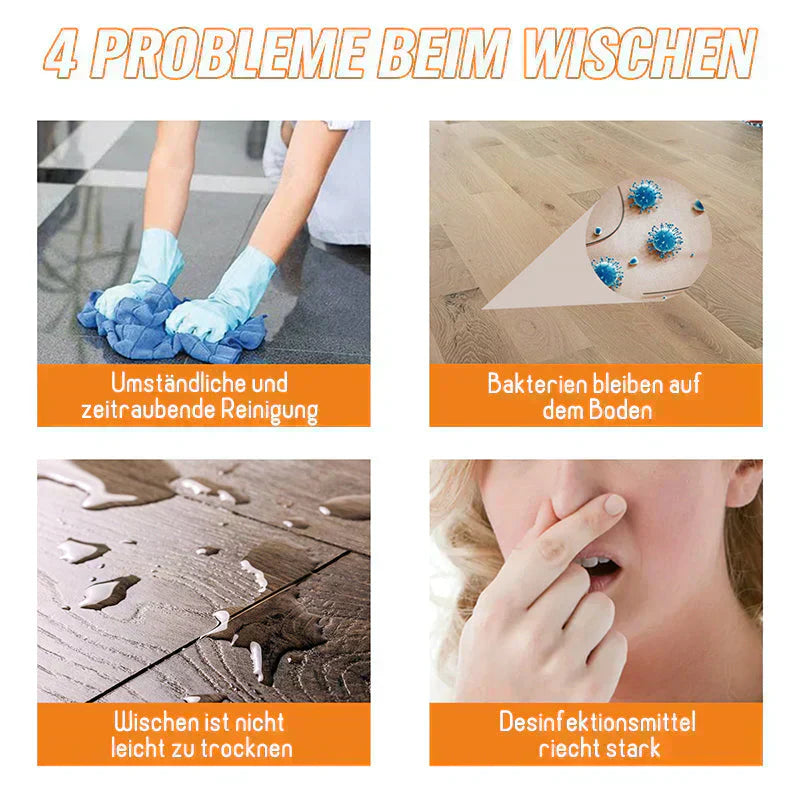 4 PROBLEME BEIM WISCHEN

Umständliche und zeitraubende Reinigung

Bakterien bleiben auf dem Boden

Wischen ist nicht leicht zu trocknen

Desinfektionsmittel riecht stark