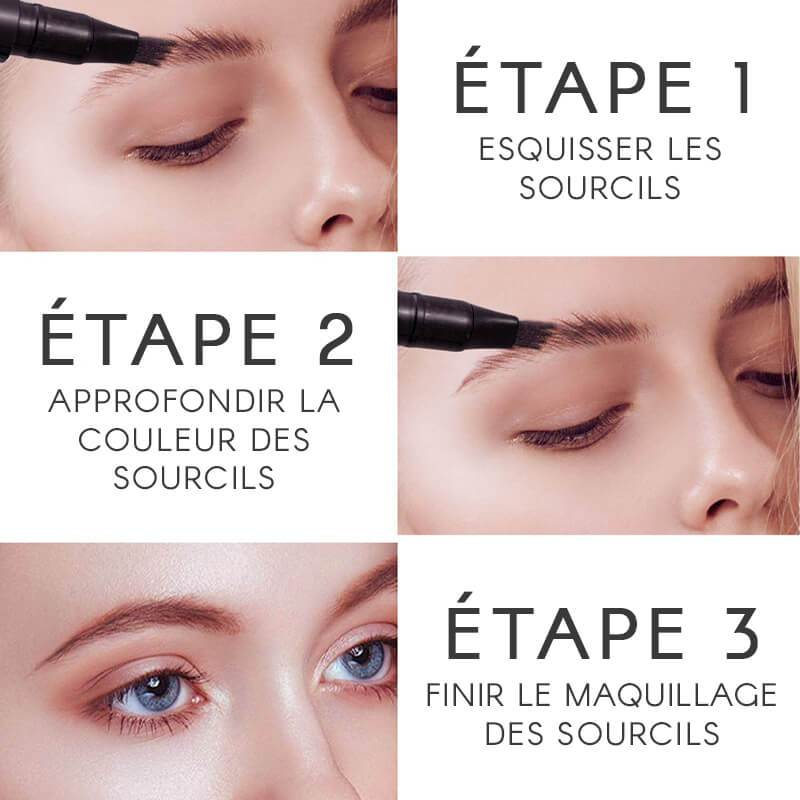 ÉTAPE 1
ESQUISSER LES SOURCILS

ÉTAPE 2
APPROFONDIR LA COULEUR DES SOURCILS

ÉTAPE 3
FINIR LE MAQUILLAGE DES SOURCILS