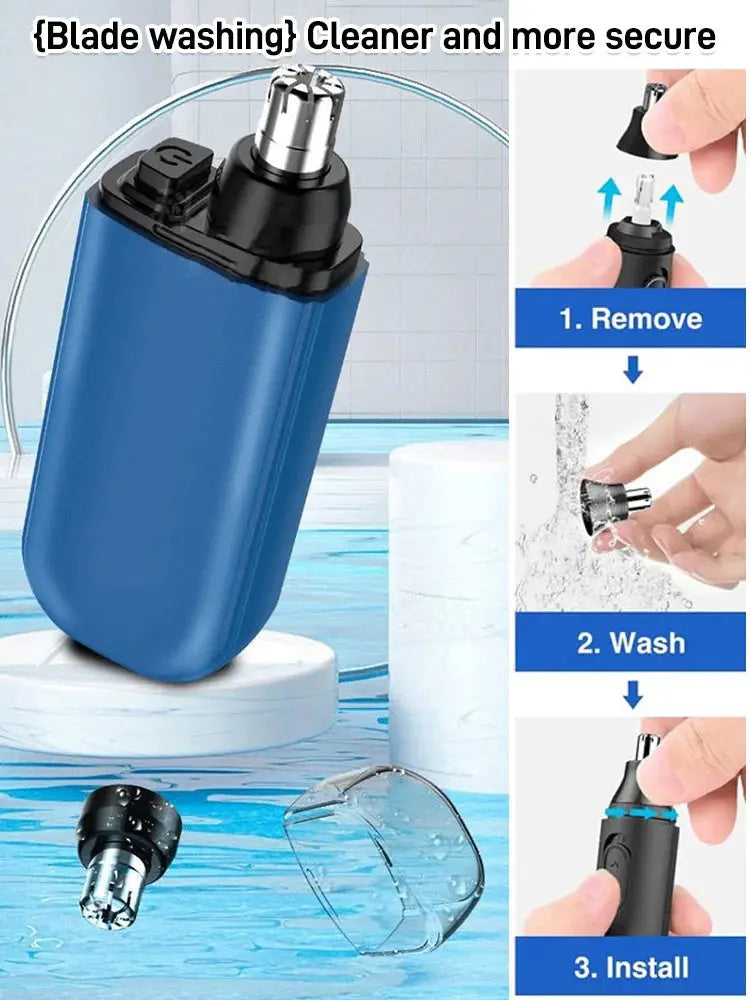 {Blade washing} Cleaner and more secure

1. Remove

2. Wash

3. Install