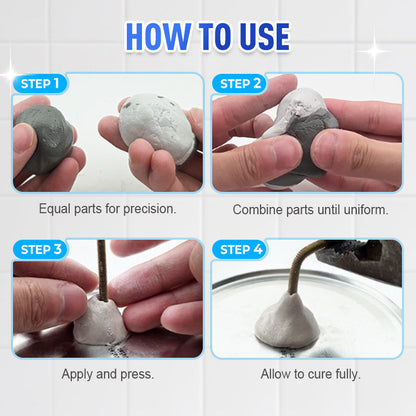 HOW TO USE

STEP 1

Equal parts for precision.

STEP 2

Combine parts until uniform.

STEP 3

Apply and press.

STEP 4

Allow to cure fully.